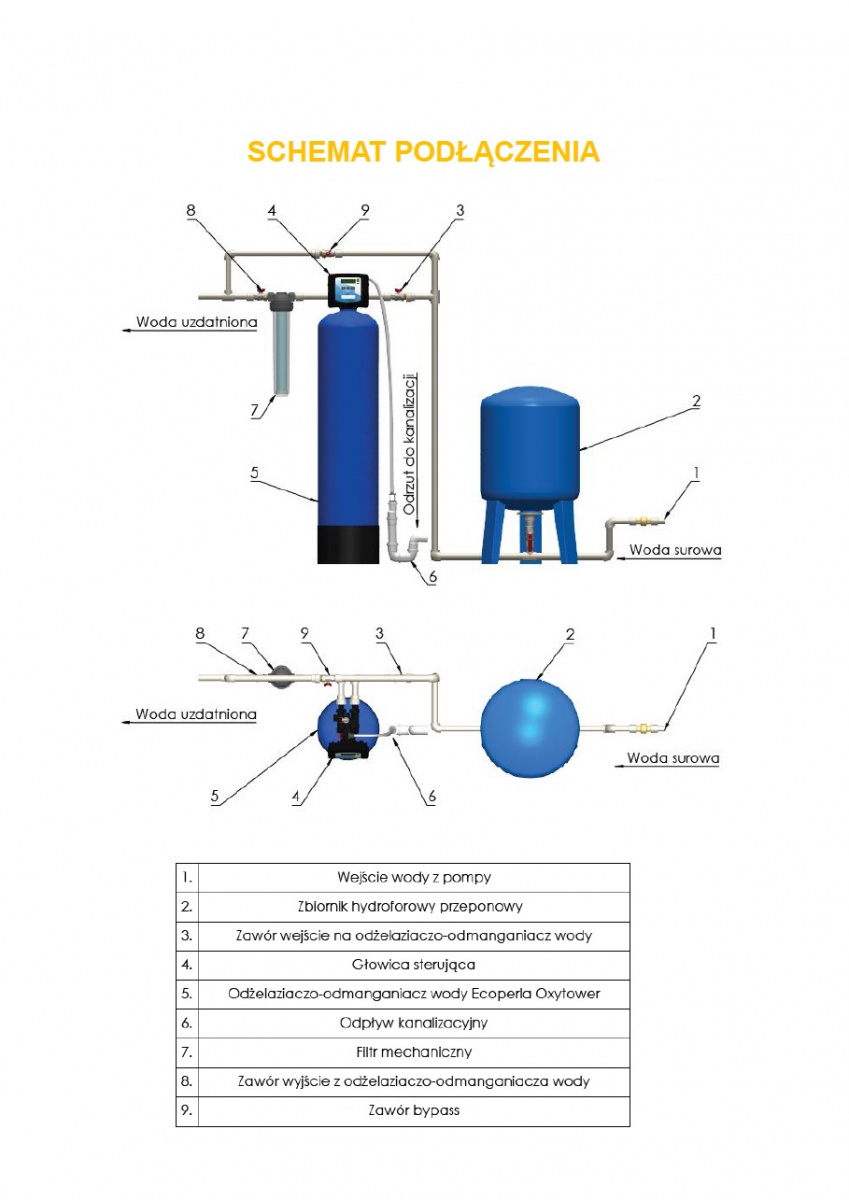 SCHEMAT PODŁĄCZENIA

8 4 9 3

Woda uzdatniona

7

5

Odrzut do kanalizacji

2

1

Woda surowa

6

8 7 9 3 2 1

Woda uzdatniona

Woda surowa

5 4 6

| 1. | Wejście wody z pompy |
|---|---|
| 2. | Zbiornik hydroforowy przeponowy |
| 3. | Zawór wejście na odżelaziaczo-odmanganiacz wody |
| 4. | Głowica sterująca |
| 5. | Odżelaziaczo-odmanganiacz wody Ecoperla Oxytower |
| 6. | Odpływ kanalizacyjny |
| 7. | Filtr mechaniczny |
| 8. | Zawór wyjście z odżelaziaczo-odmanganiacza wody |
| 9. | Zawór bypass |