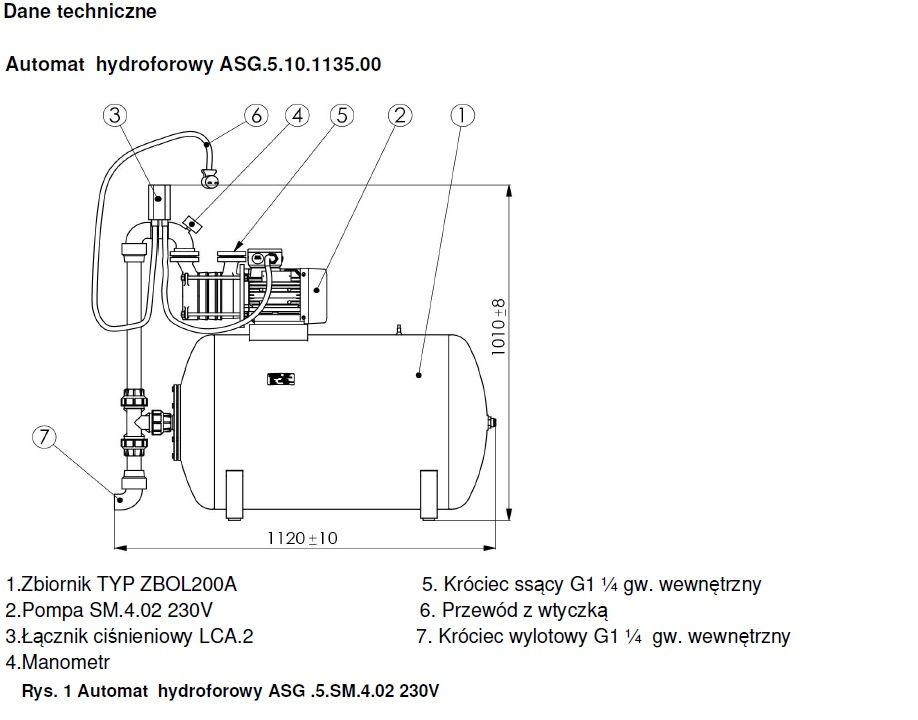 Dane techniczne

Automat hydroforowy ASG.5.10.1135.00

3 6 4 5 2 1

1010±8

7

1120±10

1.Zbiornik TYP ZBOL200A
2.Pompa SM.4.02 230V
3.Łącznik ciśnieniowy LCA.2
4.Manometr

5. Króciec ssący G1 ¼ gw. wewnętrzny
6. Przewód z wtyczką
7. Króciec wylotowy G1 ¼ gw. wewnętrzny

Rys. 1 Automat hydroforowy ASG .5.SM.4.02 230V