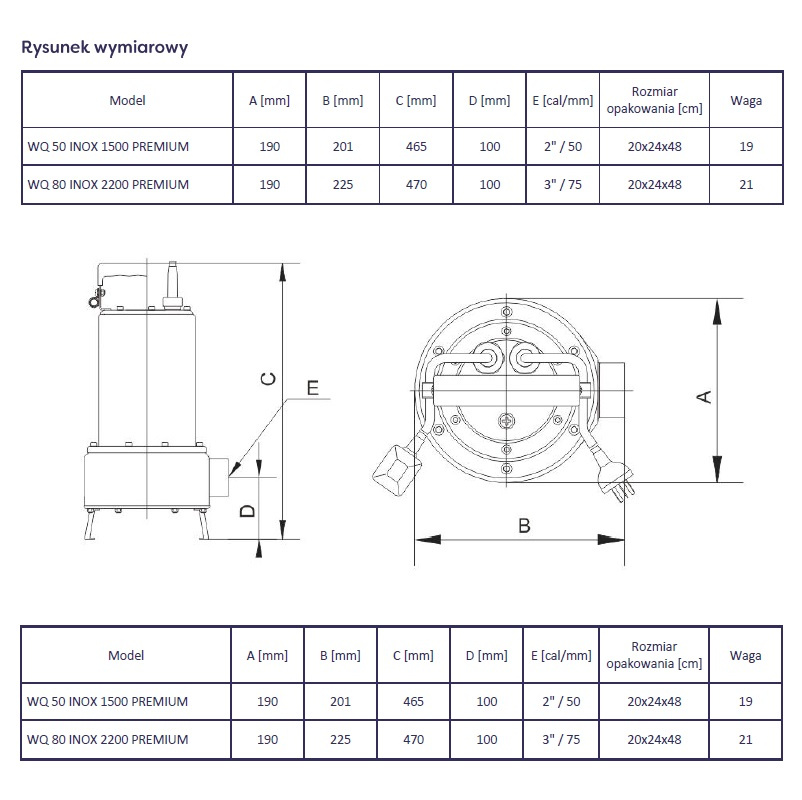 Rysunek wymiarowy

| Model | A [mm] | B [mm] | C [mm] | D [mm] | E [cal/mm] | Rozmiar opakowania [cm] | Waga |
|---|---|---|---|---|---|---|---|
| WQ 50 INOX 1500 PREMIUM | 190 | 201 | 465 | 100 | 2" / 50 | 20x24x48 | 19 |
| WQ 80 INOX 2200 PREMIUM | 190 | 225 | 470 | 100 | 3" / 75 | 20x24x48 | 21 |

C
E
D
A
B

| Model | A [mm] | B [mm] | C [mm] | D [mm] | E [cal/mm] | Rozmiar opakowania [cm] | Waga |
|---|---|---|---|---|---|---|---|
| WQ 50 INOX 1500 PREMIUM | 190 | 201 | 465 | 100 | 2" / 50 | 20x24x48 | 19 |
| WQ 80 INOX 2200 PREMIUM | 190 | 225 | 470 | 100 | 3" / 75 | 20x24x48 | 21 |