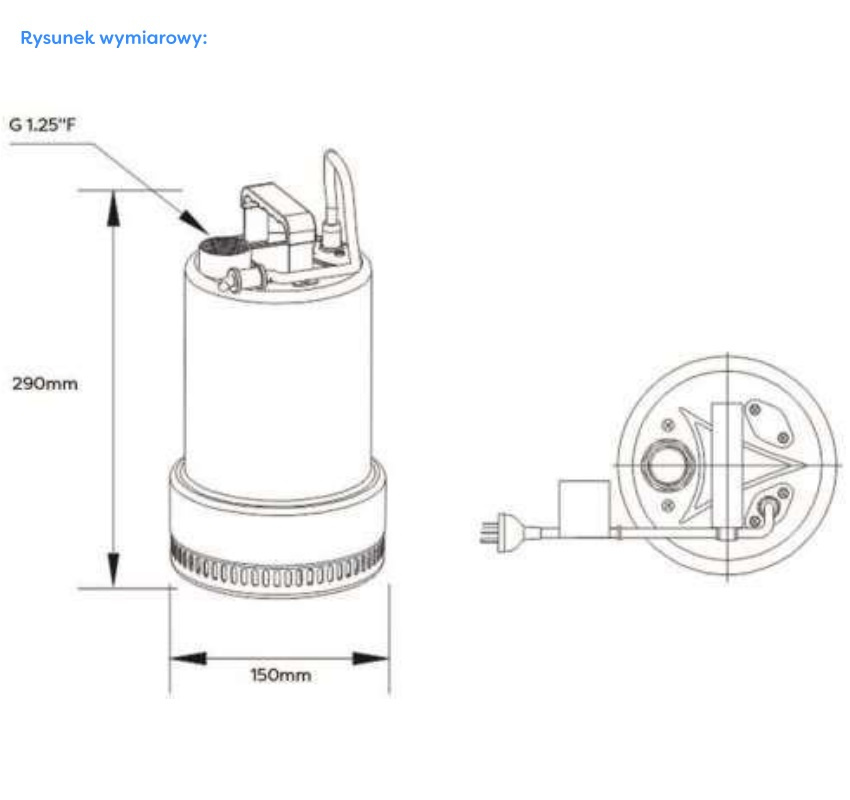 Rysunek wymiarowy:

G 1.25"F

290mm

150mm