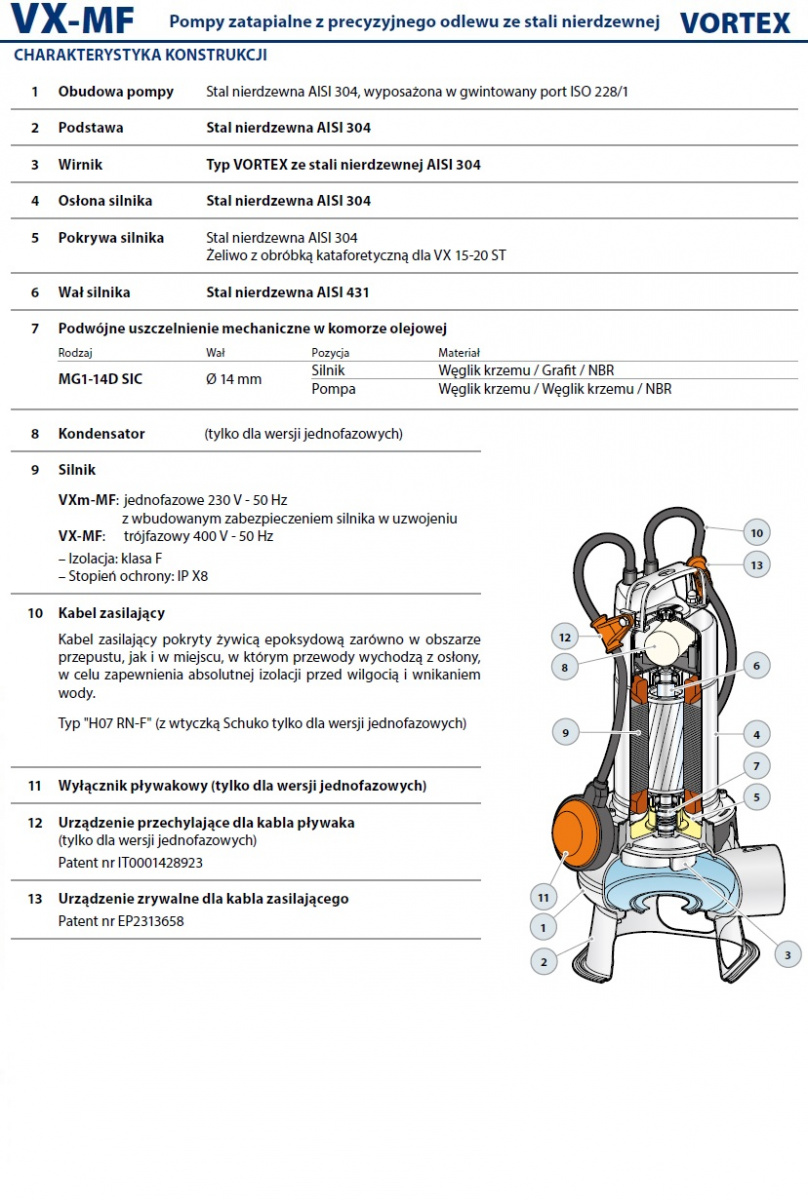 VX-MF Pompy zatapialne z precyzyjnego odlewu ze stali nierdzewnej VORTEX

CHARAKTERYSTYKA KONSTRUKCJI

1 Obudowa pompy Stal nierdzewna AISI 304, wyposażona w gwintowany port ISO 228/1

2 Podstawa Stal nierdzewna AISI 304

3 Wirnik Typ VORTEX ze stali nierdzewnej AISI 304

4 Osłona silnika Stal nierdzewna AISI 304

5 Pokrywa silnika Stal nierdzewna AISI 304
Żeliwo z obróbką kataforetyczną dla VX 15-20 ST

6 Wał silnika Stal nierdzewna AISI 431

7 Podwójne uszczelnienie mechaniczne w komorze olejowej

| Rodzaj | Wał | Pozycja | Materiał |
|---|---|---|---|
| MG1-14D SIC | Ø 14 mm | Silnik | Węglik krzemu / Grafit / NBR |
| | | Pompa | Węglik krzemu / Węglik krzemu / NBR |

8 Kondensator (tylko dla wersji jednofazowych)

9 Silnik

VXm-MF: jednofazowe 230 V - 50 Hz
z wbudowanym zabezpieczeniem silnika w uzwojeniu
VX-MF: trójfazowy 400 V - 50 Hz
– Izolacja: klasa F
– Stopień ochrony: IP X8

10 Kabel zasilający

Kabel zasilający pokryty żywicą epoksydową zarówno w obszarze przepustu, jak i w miejscu, w którym przewody wychodzą z osłony, w celu zapewnienia absolutnej izolacji przed wilgocią i wnikaniem wody.

Typ "H07 RN-F" (z wtyczką Schuko tylko dla wersji jednofazowych)

11 Wyłącznik pływakowy (tylko dla wersji jednofazowych)

12 Urządzenie przechylające dla kabla pływaka
(tylko dla wersji jednofazowych)
Patent nr IT0001428923

13 Urządzenie zrywalne dla kabla zasilającego
Patent nr EP2313658

10
13
12
8
6
9
4
7
5
11
1
2
3