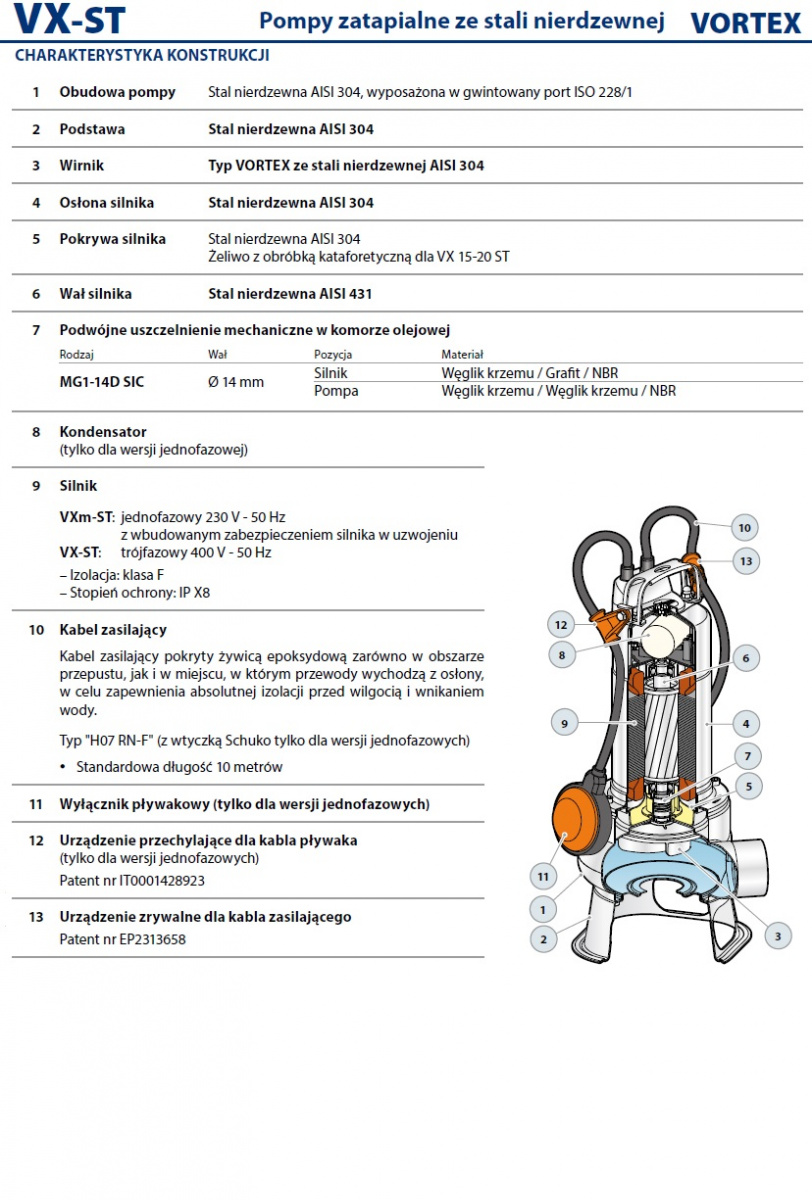 VX-ST Pompy zatapialne ze stali nierdzewnej VORTEX

CHARAKTERYSTYKA KONSTRUKCJI

1 Obudowa pompy Stal nierdzewna AISI 304, wyposażona w gwintowany port ISO 228/1

2 Podstawa Stal nierdzewna AISI 304

3 Wirnik Typ VORTEX ze stali nierdzewnej AISI 304

4 Osłona silnika Stal nierdzewna AISI 304

5 Pokrywa silnika Stal nierdzewna AISI 304
Żeliwo z obróbką kataforetyczną dla VX 15-20 ST

6 Wał silnika Stal nierdzewna AISI 431

7 Podwójne uszczelnienie mechaniczne w komorze olejowej

| Rodzaj | Wał | Pozycja | Materiał |
|---|---|---|---|
| MG1-14D SIC | Ø 14 mm | Silnik | Węglik krzemu / Grafit / NBR |
| | | Pompa | Węglik krzemu / Węglik krzemu / NBR |

8 Kondensator
(tylko dla wersji jednofazowej)

9 Silnik

VXm-ST: jednofazowy 230 V - 50 Hz
z wbudowanym zabezpieczeniem silnika w uzwojeniu
VX-ST: trójfazowy 400 V - 50 Hz

– Izolacja: klasa F
– Stopień ochrony: IP X8

10 Kabel zasilający

Kabel zasilający pokryty żywicą epoksydową zarówno w obszarze przepustu, jak i w miejscu, w którym przewody wychodzą z osłony, w celu zapewnienia absolutnej izolacji przed wilgocią i wnikaniem wody.

Typ "H07 RN-F" (z wtyczką Schuko tylko dla wersji jednofazowych)

• Standardowa długość 10 metrów

11 Wyłącznik pływakowy (tylko dla wersji jednofazowych)

12 Urządzenie przechylające dla kabla pływaka
(tylko dla wersji jednofazowych)
Patent nr IT0001428923

13 Urządzenie zrywalne dla kabla zasilającego
Patent nr EP2313658

10
13
12
8
6
9
4
7
5
11
1
2
3