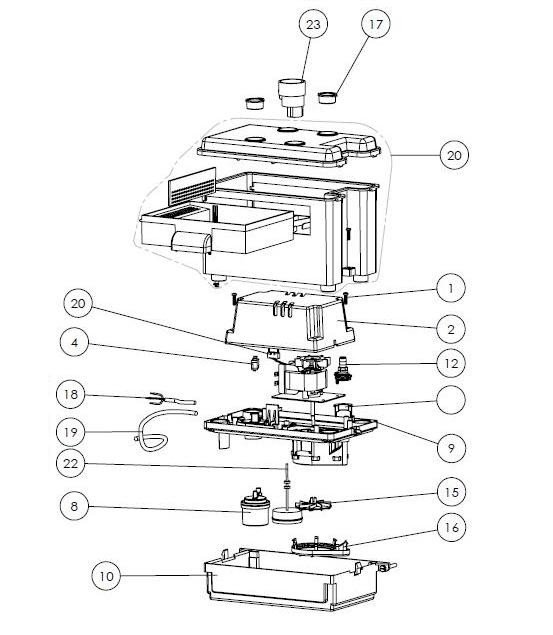 23
17
20
1
20
2
4
12
18
19
9
22
15
8
16
10