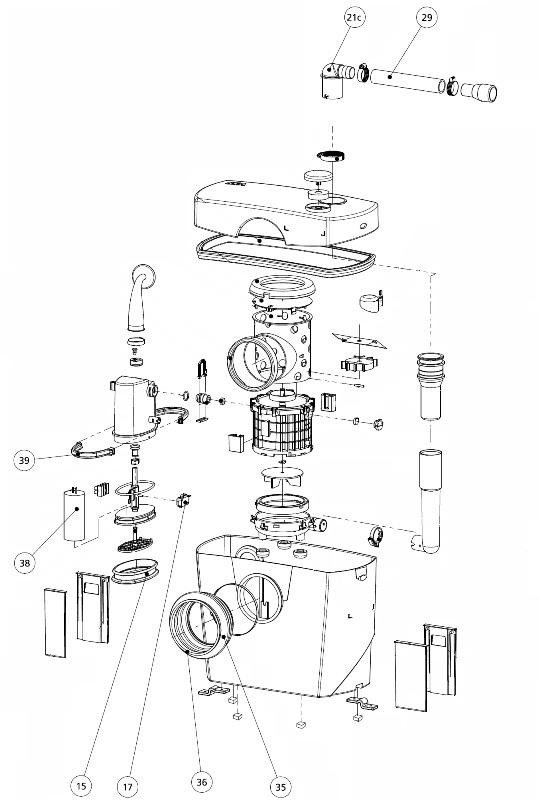 21c
29
39
38
15
17
36
35